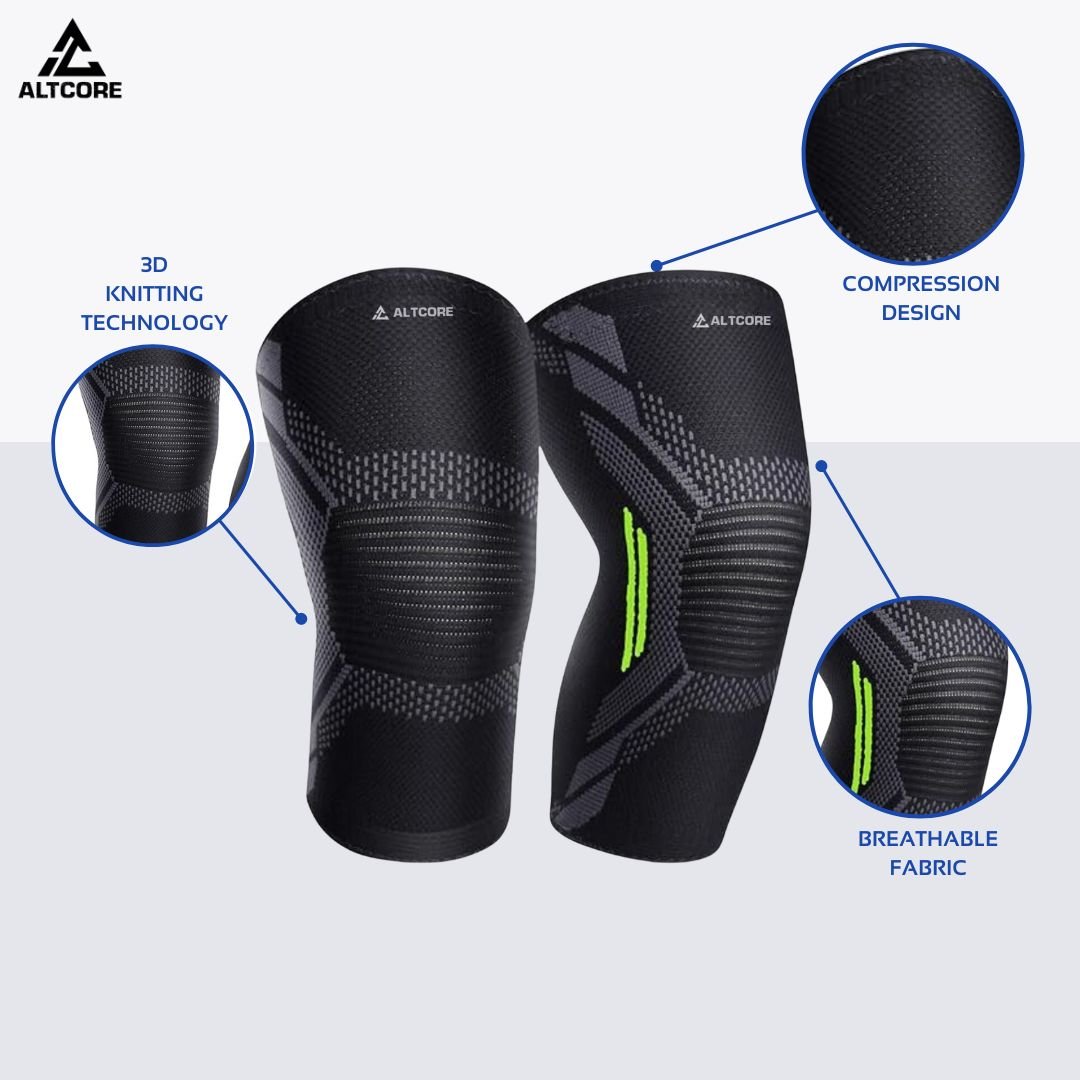 ALTCORE

3D KNITTING TECHNOLOGY

ALTCORE

ALTCORE

COMPRESSION DESIGN

BREATHABLE FABRIC