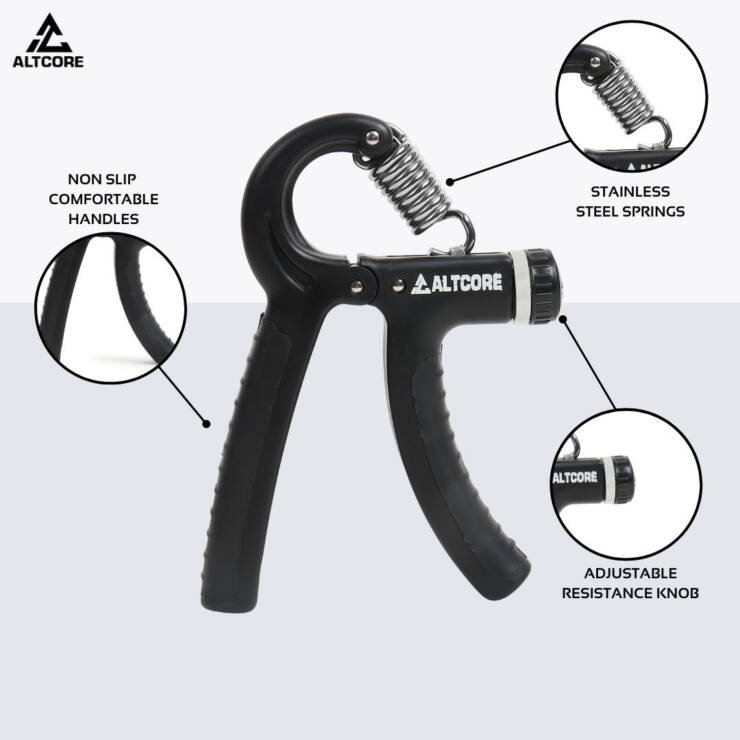 ALTCORE

NON SLIP COMFORTABLE HANDLES

STAINLESS STEEL SPRINGS

ALTCORE

ALTCORE

ADJUSTABLE RESISTANCE KNOB